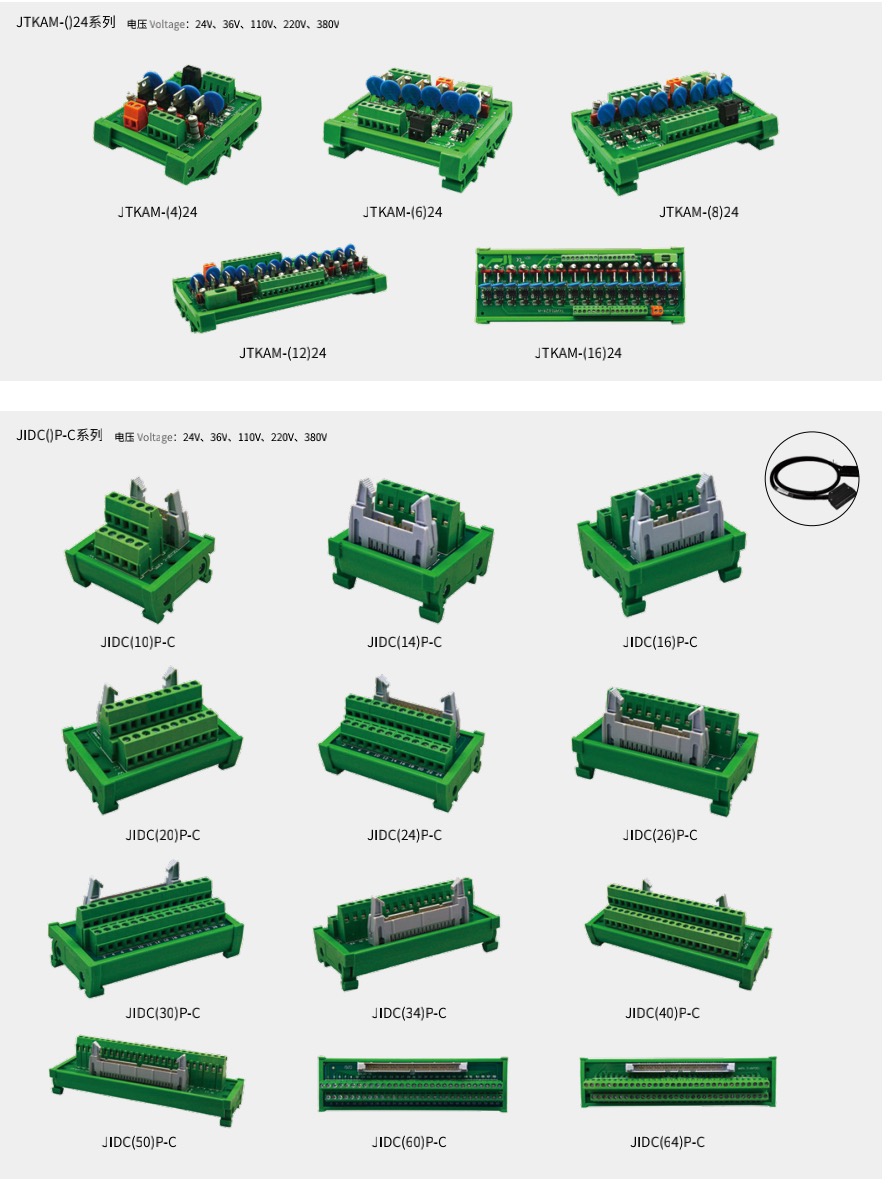 JTKAM-()24系列 电压 Voltage：24V、36V、110V、220V、380V

JTKAM-(4)24

JTKAM-(6)24

JTKAM-(8)24

JTKAM-(12)24

JTKAM-(16)24

JIDC()P-C系列 电压 Voltage：24V、36V、110V、220V、380V

JIDC(10)P-C

JIDC(14)P-C

JIDC(16)P-C

JIDC(20)P-C

JIDC(24)P-C

JIDC(26)P-C

JIDC(30)P-C

JIDC(34)P-C

JIDC(40)P-C

JIDC(50)P-C

JIDC(60)P-C

JIDC(64)P-C